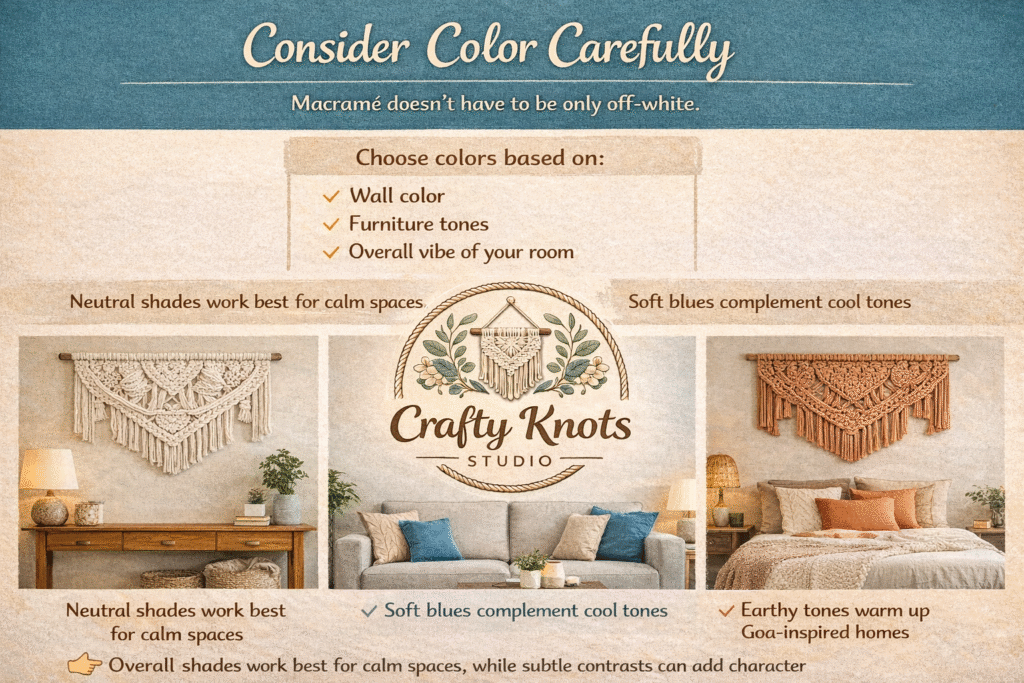 Consider Color Carefully

Macramé doesn't have to be only off-white.

Choose colors based on:

✓ Wall color
✓ Furniture tones
✓ Overall vibe of your room

Neutral shades work best for calm spaces

Soft blues complement cool tones

Crafty Knots
STUDIO

Neutral shades work best for calm spaces

✓ Soft blues complement cool tones

✓ Earthy tones warm up Goa-inspired homes

👉 Overall shades work best for calm spaces, while subtle contrasts can add character